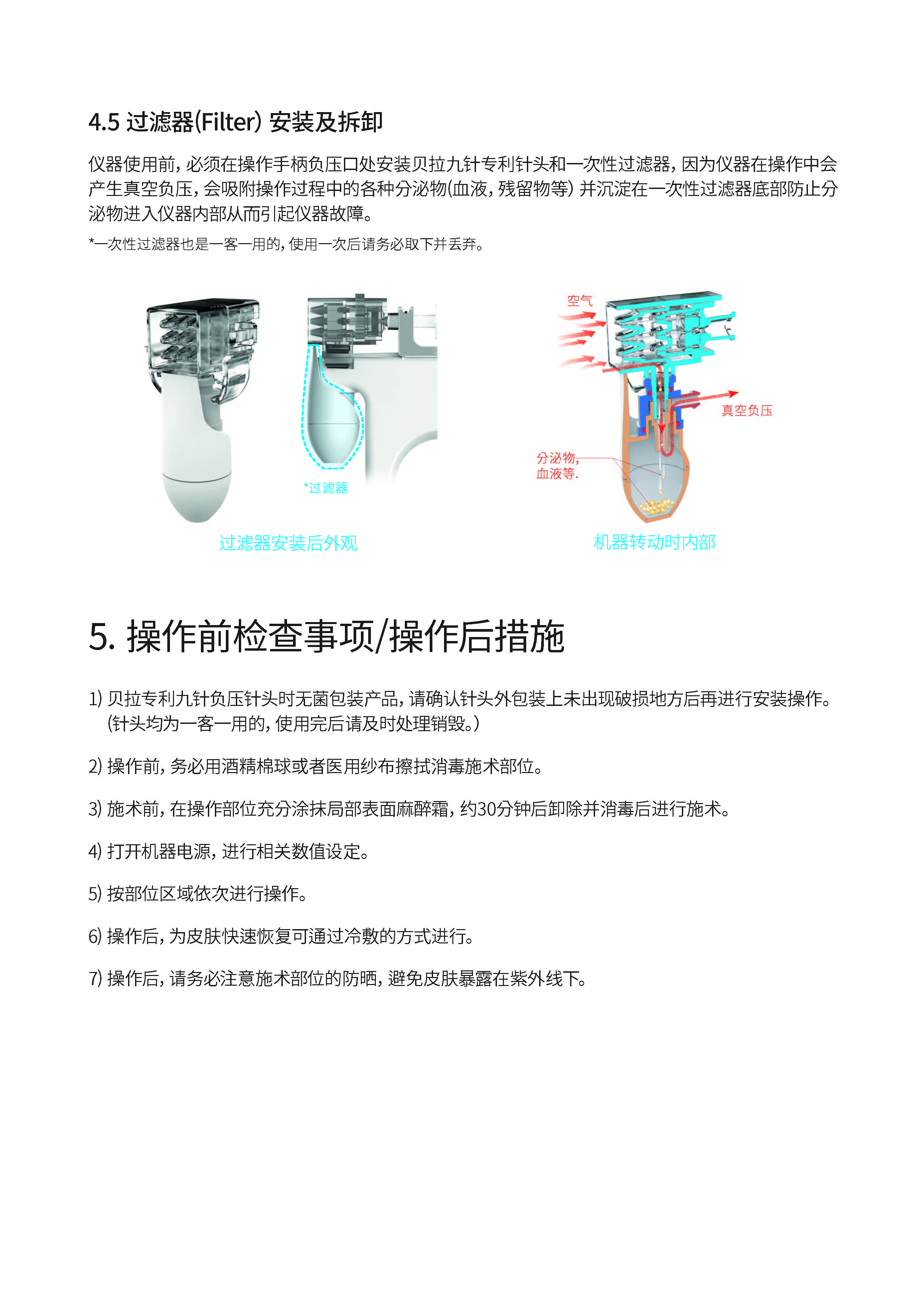 4.5 过滤器(Filter) 安装及拆卸

仪器使用前，必须在操作手柄负压口处安装贝拉九针专利针头和一次性过滤器，因为仪器在操作中会产生真空负压，会吸附操作过程中的各种分泌物(血液，残留物等) 并沉淀在一次性过滤器底部防止分泌物进入仪器内部从而引起仪器故障。

*一次性过滤器也是一客一用的，使用一次后请务必取下并丢弃。

*过滤器

过滤器安装后外观

空气

真空负压

分泌物，血液等.

机器转动时内部

5. 操作前检查事项/操作后措施

1) 贝拉专利九针负压针头时无菌包装产品，请确认针头外包装上未出现破损地方后再进行安装操作。(针头均为一客一用的，使用完后请及时处理销毁。)

2) 操作前，务必用酒精棉球或者医用纱布擦拭消毒施术部位。

3) 施术前，在操作部位充分涂抹局部表面麻醉霜，约30分钟后卸除并消毒后进行施术。

4) 打开机器电源，进行相关数值设定。

5) 按部位区域依次进行操作。

6) 操作后，为皮肤快速恢复可通过冷敷的方式进行。

7) 操作后，请务必注意施术部位的防晒，避免皮肤暴露在紫外线下。